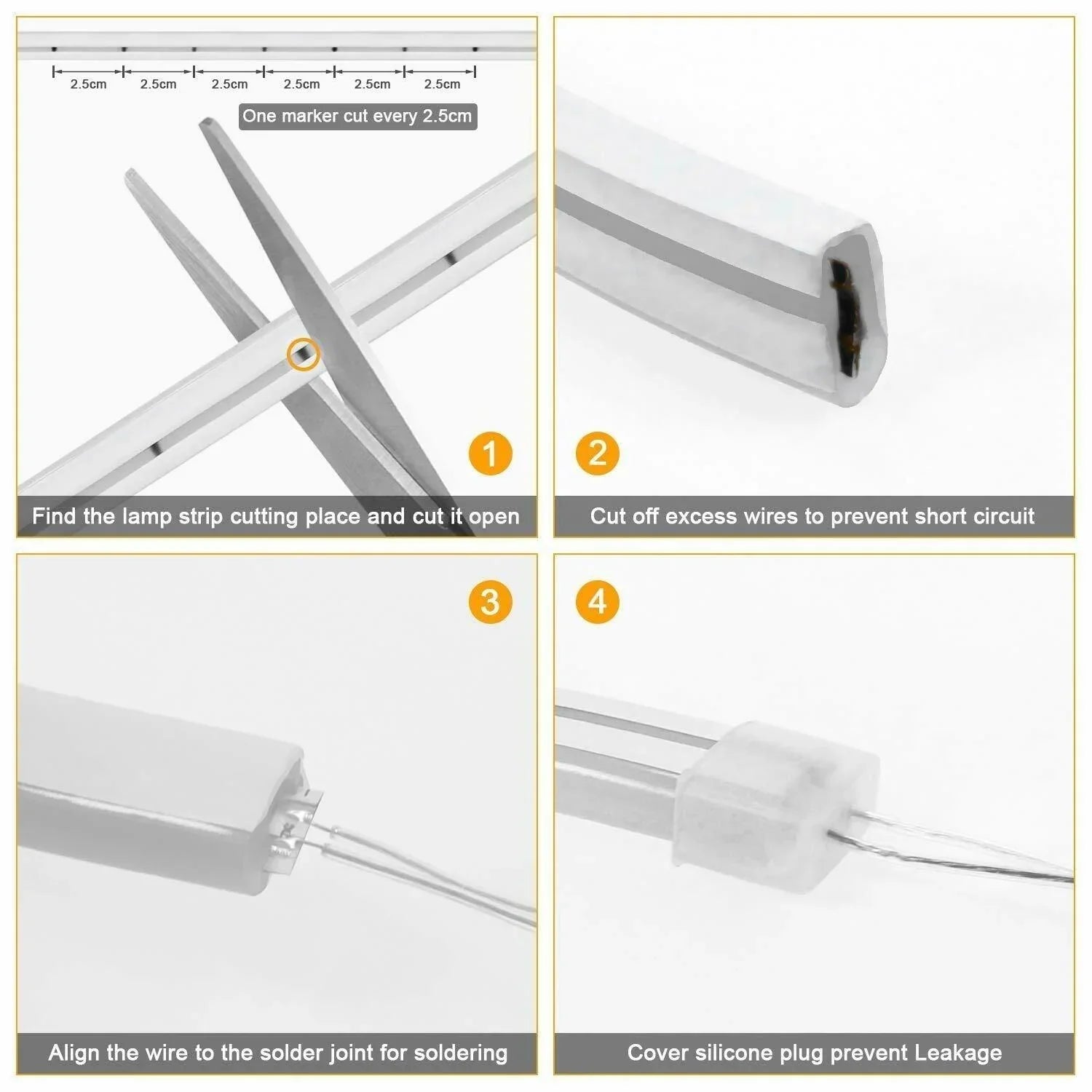 2.5cm 2.5cm 2.5cm 2.5cm 2.5cm 2.5cm

One marker cut every 2.5cm

1

Find the lamp strip cutting place and cut it open

2

Cut off excess wires to prevent short circuit

3

Align the wire to the solder joint for soldering

4

Cover silicone plug prevent Leakage